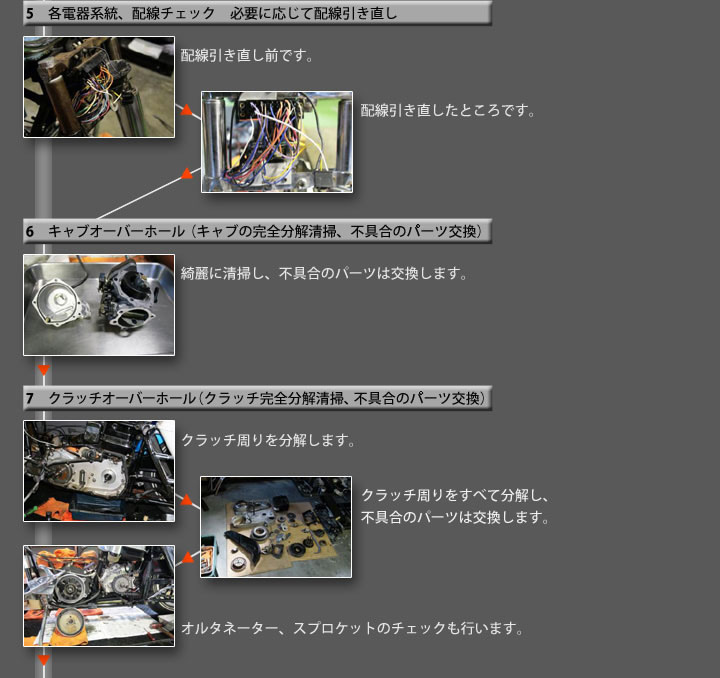 5　各電器系統、配線チェック　必要に応じて配線引き直し

配線引き直し前です。

配線引き直したところです。

6　キャブオーバーホール（キャブの完全分解清掃、不具合のパーツ交換）

綺麗に清掃し、不具合のパーツは交換します。

7　クラッチオーバーホール（クラッチ完全分解清掃、不具合のパーツ交換）

クラッチ周りを分解します。

クラッチ周りをすべて分解し、不具合のパーツは交換します。

オルタネーター、スプロケットのチェックも行います。