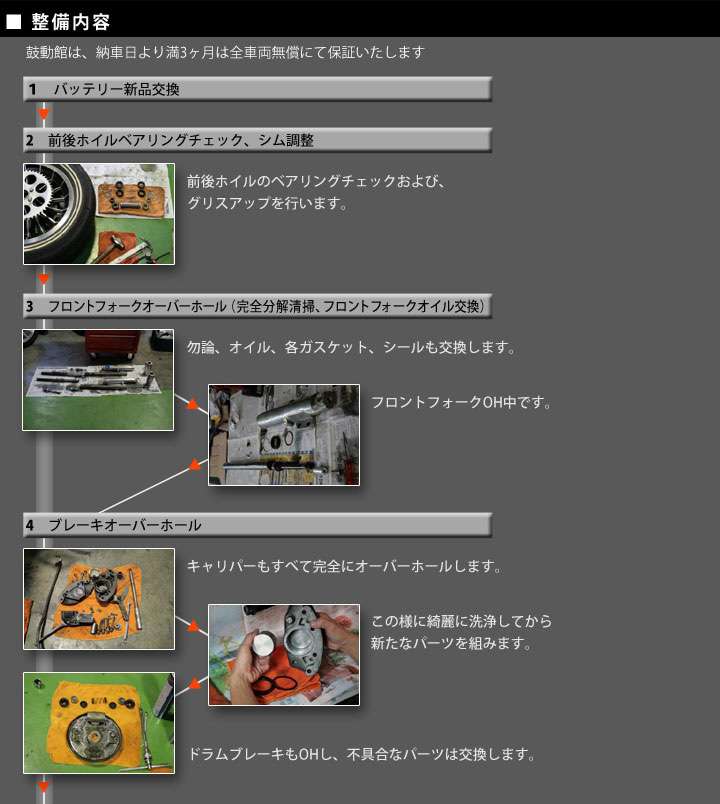 ■ 整備内容

鼓動館は、納車日より満3ヶ月は全車両無償にて保証いたします

1　バッテリー新品交換

2　前後ホイルベアリングチェック、シム調整

前後ホイルのベアリングチェックおよび、グリスアップを行います。

3　フロントフォークオーバーホール（完全分解清掃、フロントフォークオイル交換）

勿論、オイル、各ガスケット、シールも交換します。

フロントフォークOH中です。

4　ブレーキオーバーホール

キャリパーもすべて完全にオーバーホールします。

この様に綺麗に洗浄してから新たなパーツを組みます。

ドラムブレーキもOHし、不具合なパーツは交換します。